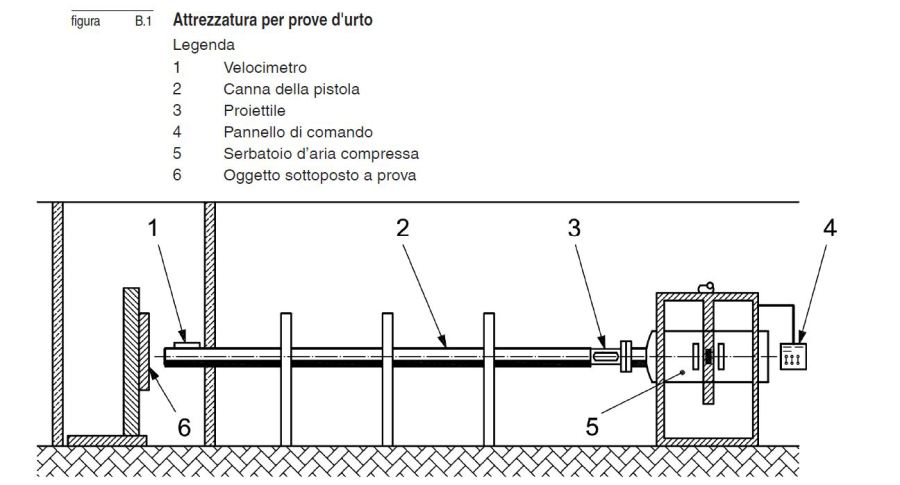 figura B.1 Attrezzatura per prove d'urto

Legenda

1 Velocimetro
2 Canna della pistola
3 Proiettile
4 Pannello di comando
5 Serbatoio d'aria compressa
6 Oggetto sottoposto a prova

1 2 3 4

6 5